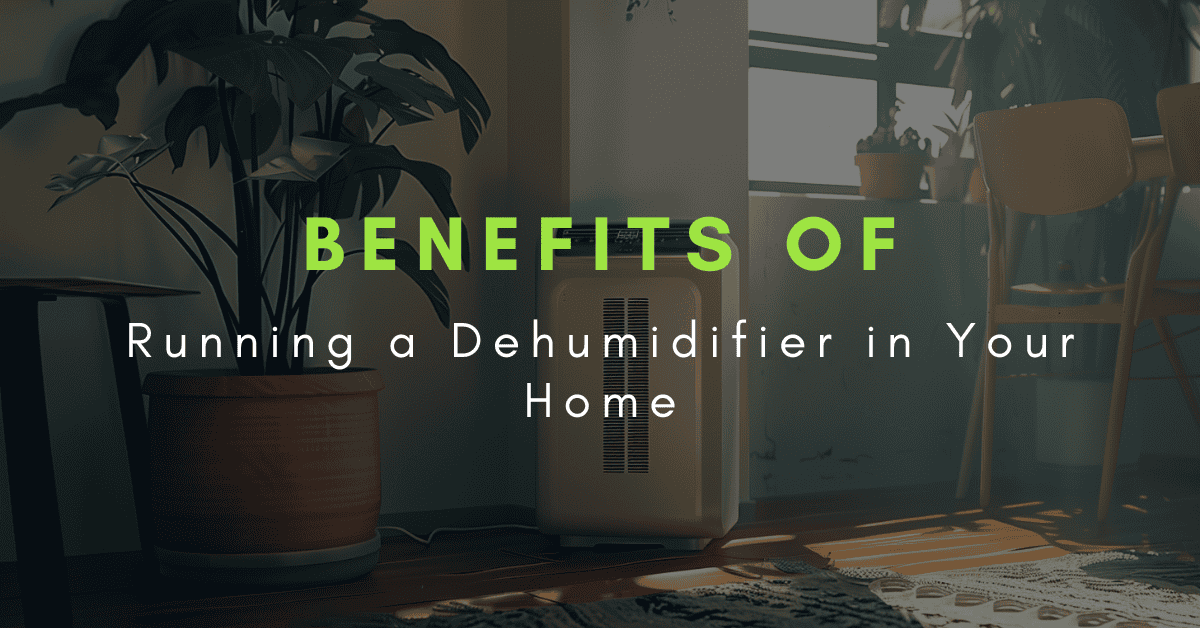 BENEFITS OF

Running a Dehumidifier in Your Home